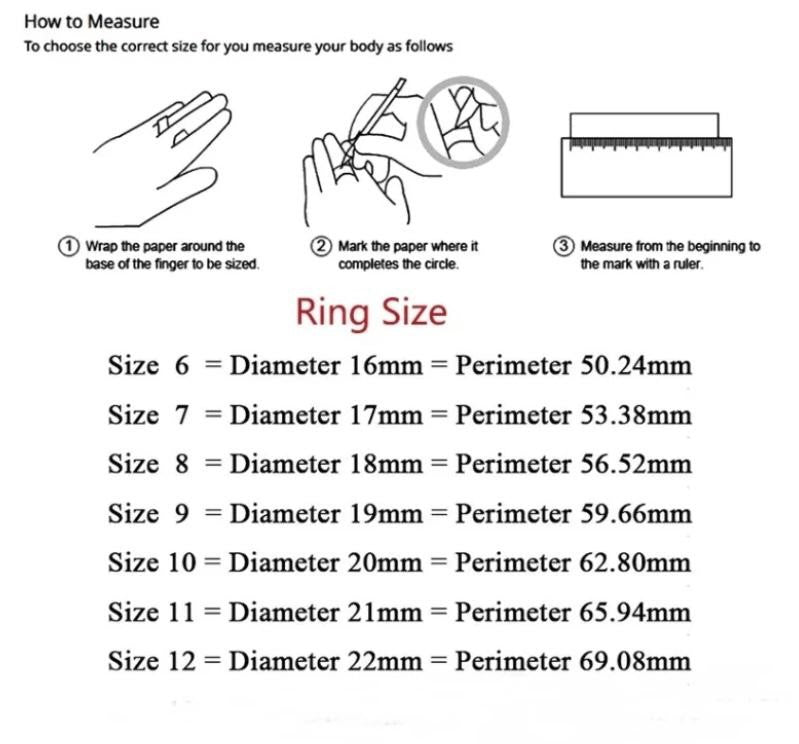 How to Measure
To choose the correct size for you measure your body as follows

① Wrap the paper around the base of the finger to be sized.

② Mark the paper where it completes the circle.

③ Measure from the beginning to the mark with a ruler.

Ring Size

Size 6 = Diameter 16mm = Perimeter 50.24mm

Size 7 = Diameter 17mm = Perimeter 53.38mm

Size 8 = Diameter 18mm = Perimeter 56.52mm

Size 9 = Diameter 19mm = Perimeter 59.66mm

Size 10 = Diameter 20mm = Perimeter 62.80mm

Size 11 = Diameter 21mm = Perimeter 65.94mm

Size 12 = Diameter 22mm = Perimeter 69.08mm