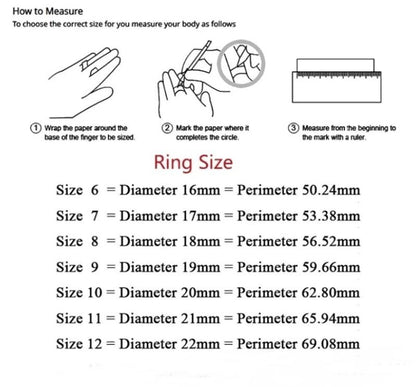 How to Measure
To choose the correct size for you measure your body as follows

① Wrap the paper around the base of the finger to be sized.

② Mark the paper where it completes the circle.

③ Measure from the beginning to the mark with a ruler.

Ring Size

Size 6 = Diameter 16mm = Perimeter 50.24mm

Size 7 = Diameter 17mm = Perimeter 53.38mm

Size 8 = Diameter 18mm = Perimeter 56.52mm

Size 9 = Diameter 19mm = Perimeter 59.66mm

Size 10 = Diameter 20mm = Perimeter 62.80mm

Size 11 = Diameter 21mm = Perimeter 65.94mm

Size 12 = Diameter 22mm = Perimeter 69.08mm